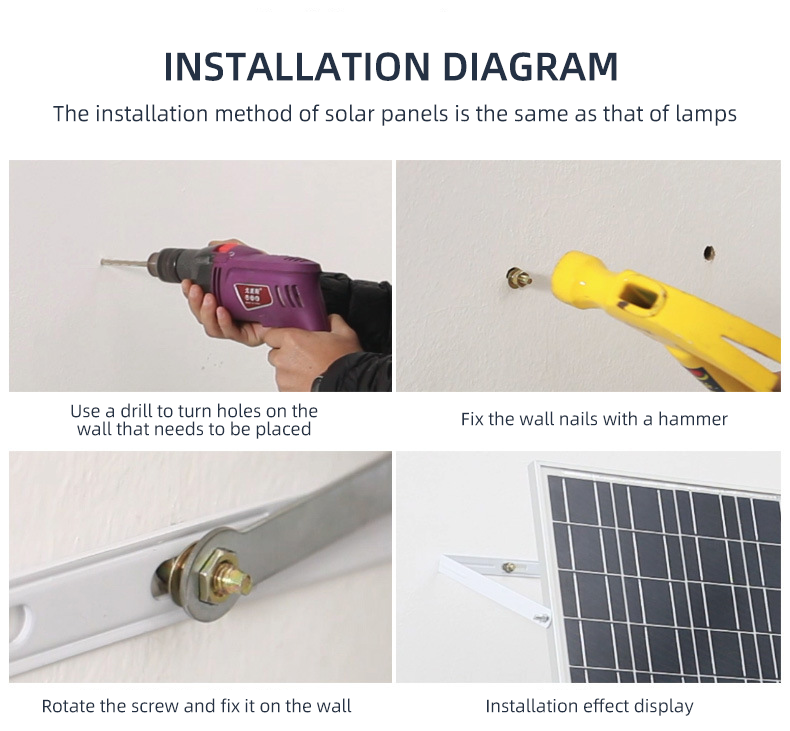 INSTALLATION DIAGRAM

The installation method of solar panels is the same as that of lamps

Use a drill to turn holes on the wall that needs to be placed

Fix the wall nails with a hammer

Rotate the screw and fix it on the wall

Installation effect display