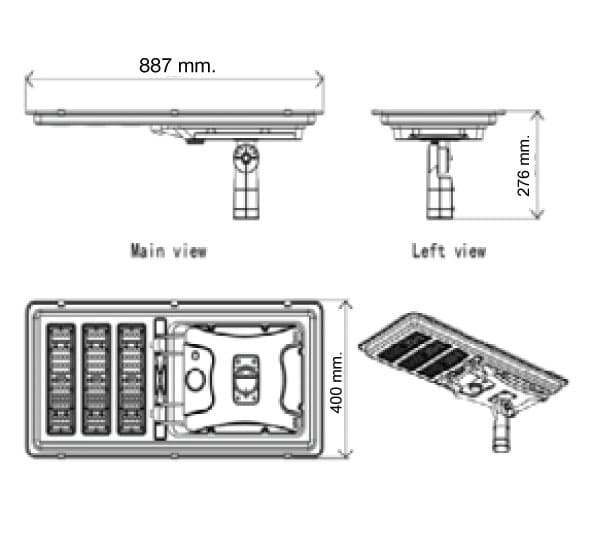 887 mm.

276 mm.

Main view

Left view

400 mm.