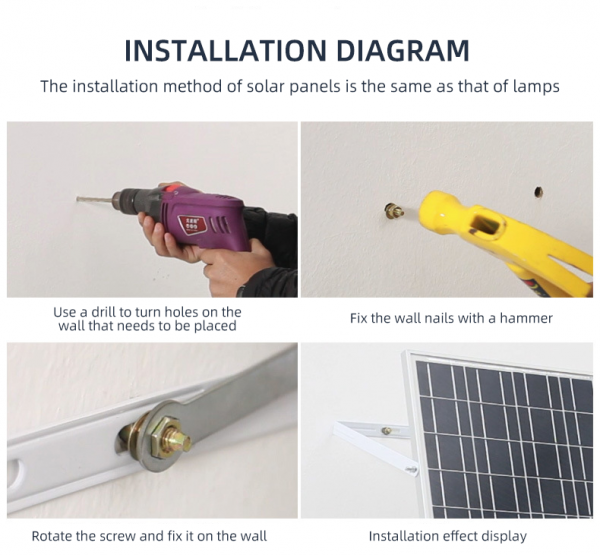 INSTALLATION DIAGRAM

The installation method of solar panels is the same as that of lamps

Use a drill to turn holes on the wall that needs to be placed

Fix the wall nails with a hammer

Rotate the screw and fix it on the wall

Installation effect display